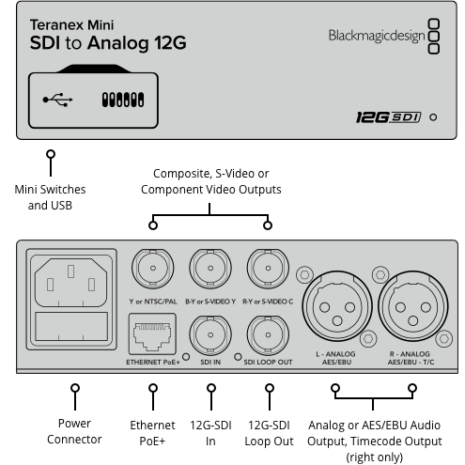 Teranex Mini
SDI to Analog 12G

Blackmagicdesign

12G SDI

Mini Switches and USB

Composite, S-Video or Component Video Outputs

Y or NTSC/PAL
B-Y or S-VIDEO Y
R-Y or S-VIDEO C
ETHERNET PoE+
SDI IN
SDI LOOP OUT
L - ANALOG AES/EBU
R - ANALOG AES/EBU - T/C

Power Connector

Ethernet PoE+

12G-SDI In

12G-SDI Loop Out

Analog or AES/EBU Audio Output, Timecode Output (right only)