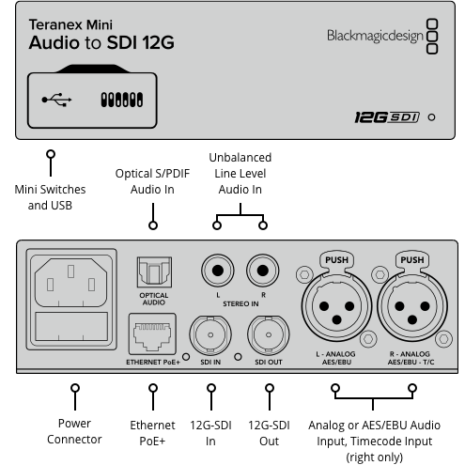 Teranex Mini
Audio to SDI 12G

Blackmagicdesign

12G SDI

Mini Switches and USB

Optical S/PDIF Audio In

Unbalanced Line Level Audio In

OPTICAL AUDIO

L

R

STEREO IN

PUSH

PUSH

ETHERNET PoE+

SDI IN

SDI OUT

L - ANALOG AES/EBU

R - ANALOG AES/EBU - T/C

Power Connector

Ethernet PoE+

12G-SDI In

12G-SDI Out

Analog or AES/EBU Audio Input, Timecode Input (right only)