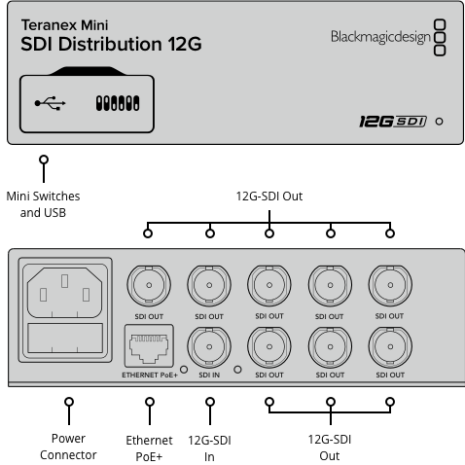 Teranex Mini
SDI Distribution 12G

Blackmagicdesign

12G SDI

Mini Switches and USB

12G-SDI Out

SDI OUT SDI OUT SDI OUT SDI OUT SDI OUT

ETHERNET PoE+ SDI IN SDI OUT SDI OUT SDI OUT

Power Connector

Ethernet PoE+

12G-SDI In

12G-SDI Out