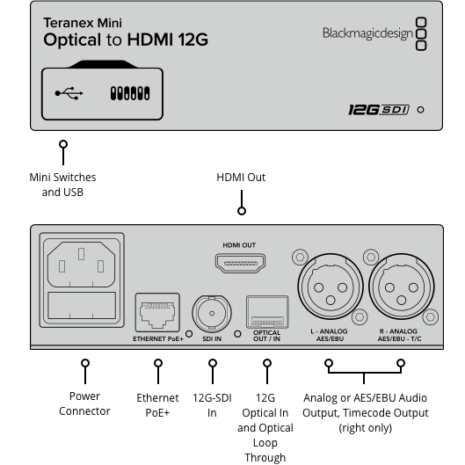 Teranex Mini
Optical to HDMI 12G

Blackmagicdesign

12G SDI

Mini Switches and USB

HDMI Out

HDMI OUT

ETHERNET PoE+

SDI IN

OPTICAL OUT / IN

L - ANALOG AES/EBU

R - ANALOG AES/EBU - T/C

Power Connector

Ethernet PoE+

12G-SDI In

12G Optical In and Optical Loop Through

Analog or AES/EBU Audio Output, Timecode Output (right only)