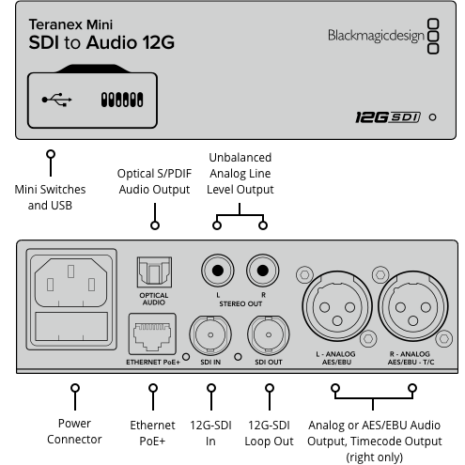 Teranex Mini
SDI to Audio 12G

Blackmagicdesign

12G SDI

Mini Switches and USB

Optical S/PDIF Audio Output

Unbalanced Analog Line Level Output

OPTICAL AUDIO

L R
STEREO OUT

ETHERNET PoE+

SDI IN

SDI OUT

L - ANALOG AES/EBU

R - ANALOG AES/EBU - T/C

Power Connector

Ethernet PoE+

12G-SDI In

12G-SDI Loop Out

Analog or AES/EBU Audio Output, Timecode Output (right only)