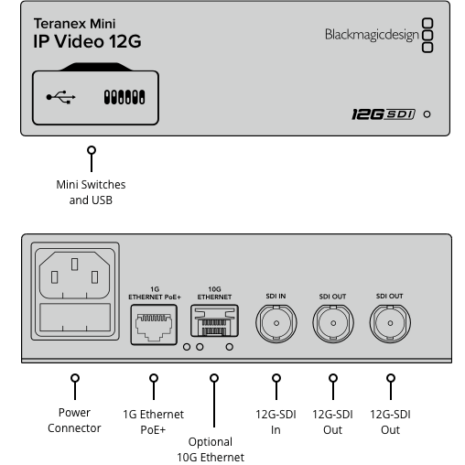 Teranex Mini
IP Video 12G

Blackmagicdesign

12G SDI

Mini Switches and USB

1G ETHERNET PoE+

10G ETHERNET

SDI IN

SDI OUT

SDI OUT

Power Connector

1G Ethernet PoE+

Optional 10G Ethernet

12G-SDI In

12G-SDI Out

12G-SDI Out